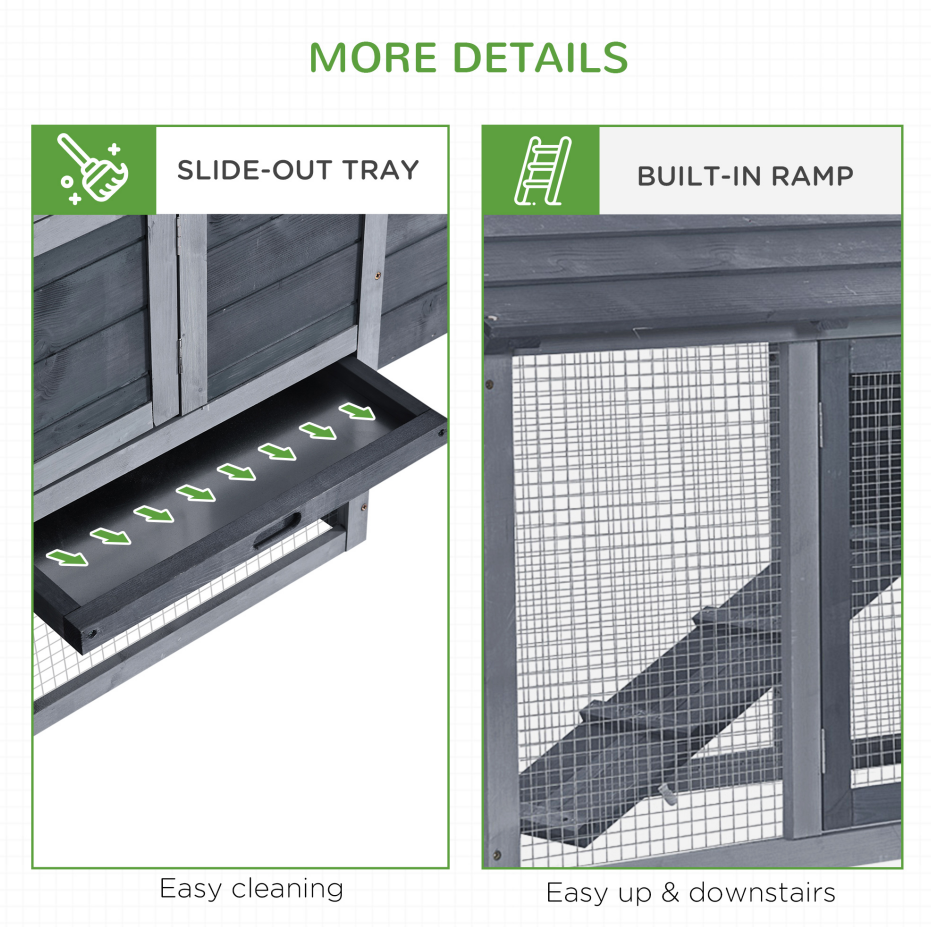 MORE DETAILS

SLIDE-OUT TRAY

Easy cleaning

BUILT-IN RAMP

Easy up & downstairs